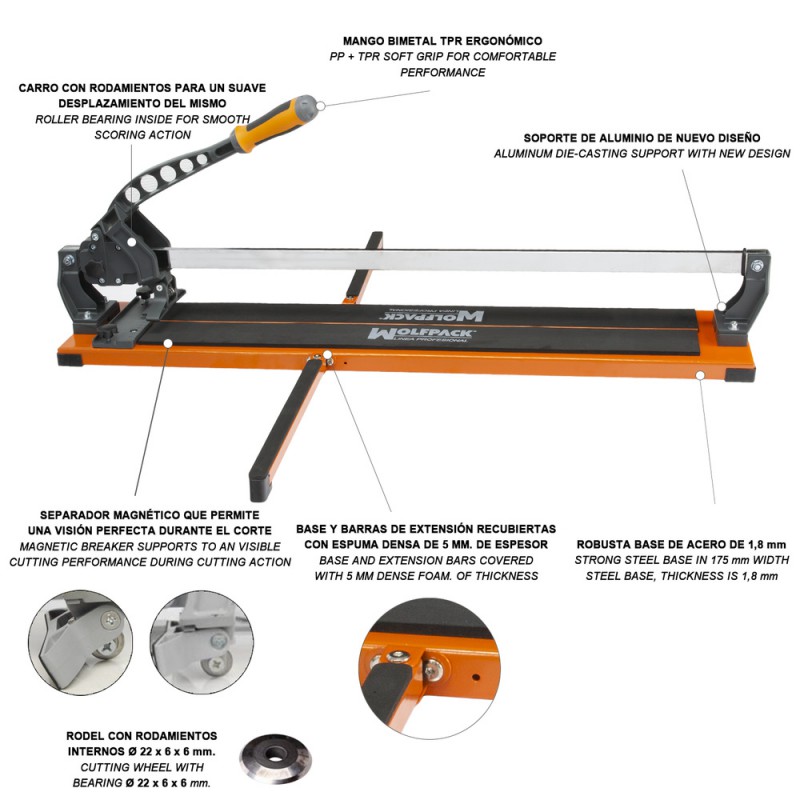 MANGO BIMETAL TPR ERGONÓMICO
PP + TPR SOFT GRIP FOR COMFORTABLE PERFORMANCE

CARRO CON RODAMIENTOS PARA UN SUAVE DESPLAZAMIENTO DEL MISMO
ROLLER BEARING INSIDE FOR SMOOTH SCORING ACTION

SOPORTE DE ALUMINIO DE NUEVO DISEÑO
ALUMINUM DIE-CASTING SUPPORT WITH NEW DESIGN

WOLFPACK
LINEA PROFESIONAL

WOLFPACK
LINEA PROFESIONAL

SEPARADOR MAGNÉTICO QUE PERMITE UNA VISIÓN PERFECTA DURANTE EL CORTE
MAGNETIC BREAKER SUPPORTS TO AN VISIBLE CUTTING PERFORMANCE DURING CUTTING ACTION

BASE Y BARRAS DE EXTENSIÓN RECUBIERTAS CON ESPUMA DENSA DE 5 MM. DE ESPESOR
BASE AND EXTENSION BARS COVERED WITH 5 MM DENSE FOAM. OF THICKNESS

ROBUSTA BASE DE ACERO DE 1,8 mm
STRONG STEEL BASE IN 175 mm WIDTH STEEL BASE, THICKNESS IS 1,8 mm

RODEL CON RODAMIENTOS INTERNOS Ø 22 x 6 x 6 mm.
CUTTING WHEEL WITH BEARING Ø 22 x 6 x 6 mm.